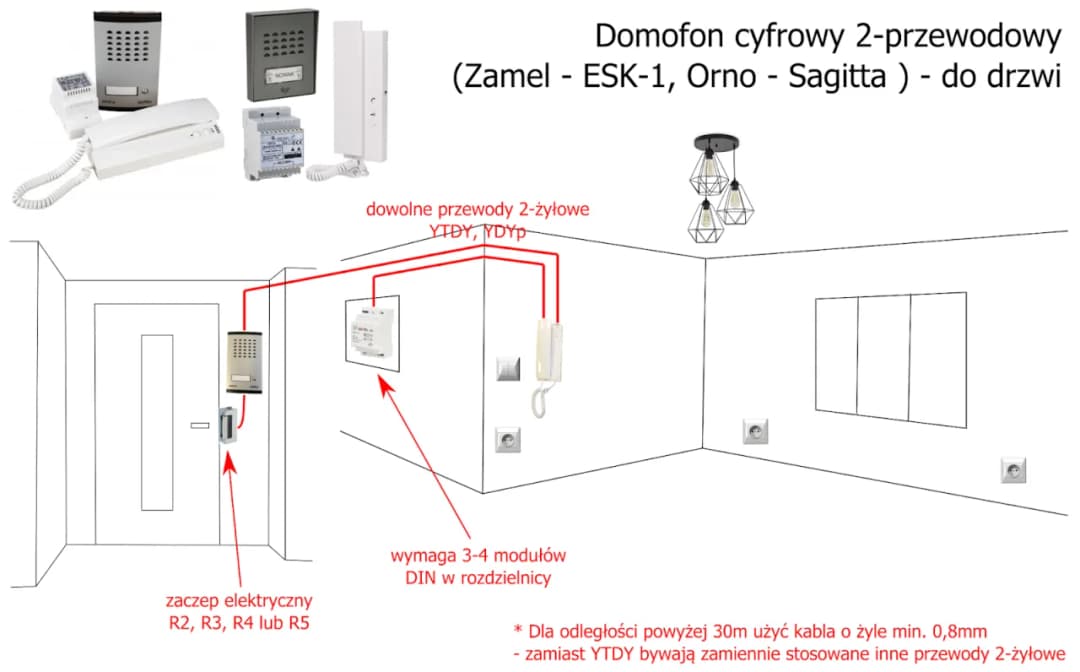 Domofon cyfrowy 2-przewodowy
(Zamel - ESK-1, Orno - Sagitta ) - do drzwi

dowolne przewody 2-żyłowe
YTDY, YDYp

wymaga 3-4 modułów
DIN w rozdzielnicy

zaczep elektryczny
R2, R3, R4 lub R5

* Dla odległości powyżej 30m użyć kabla o żyle min. 0,8mm
- zamiast YTDY bywają zamiennie stosowane inne przewody 2-żyłowe